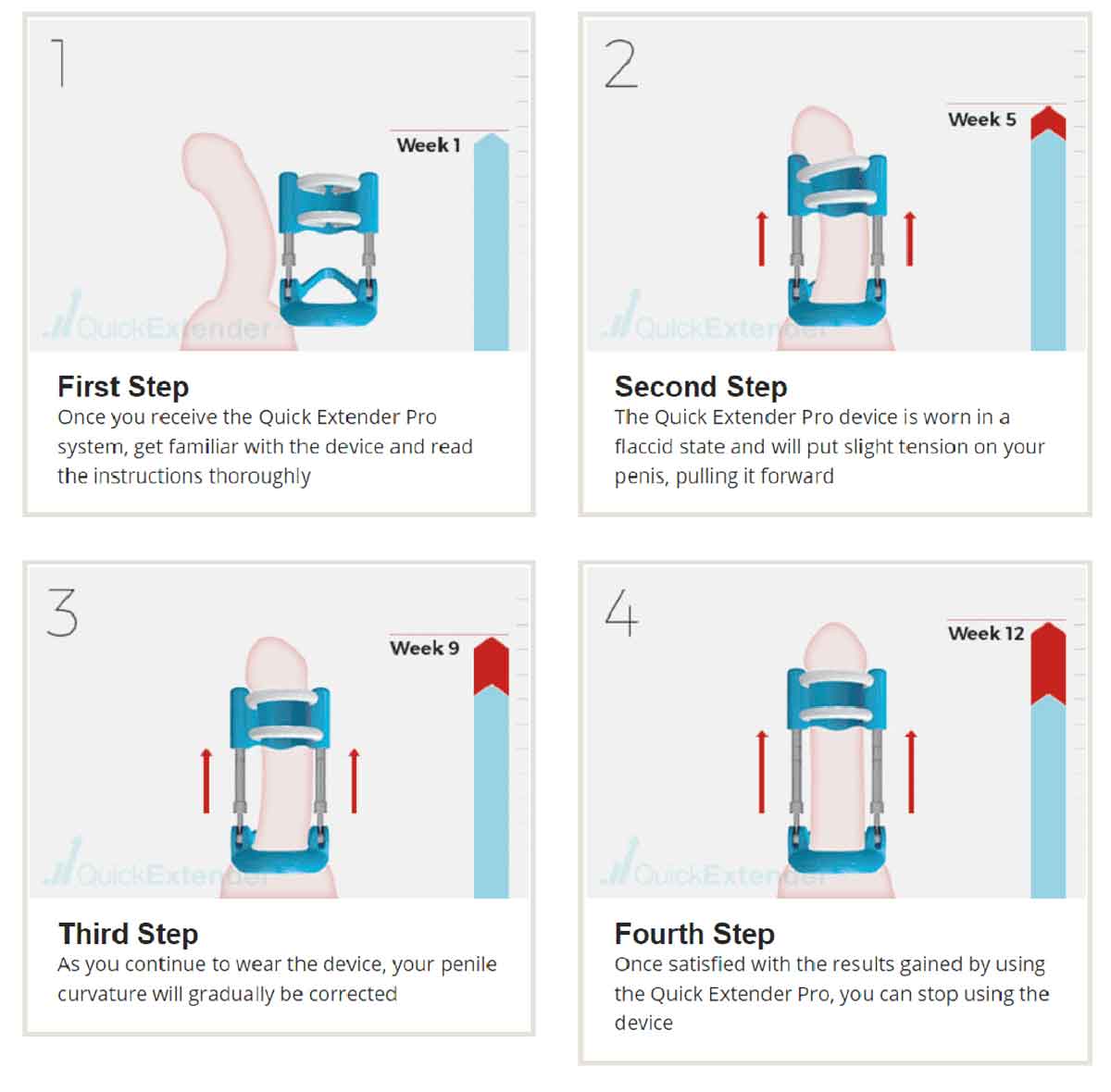 1

Week 1

QuickExtender

First Step
Once you receive the Quick Extender Pro system, get familiar with the device and read the instructions thoroughly

2

Week 5

QuickExtender

Second Step
The Quick Extender Pro device is worn in a flaccid state and will put slight tension on your penis, pulling it forward

3

Week 9

QuickExtender

Third Step
As you continue to wear the device, your penile curvature will gradually be corrected

4

Week 12

QuickExtender

Fourth Step
Once satisfied with the results gained by using the Quick Extender Pro, you can stop using the device